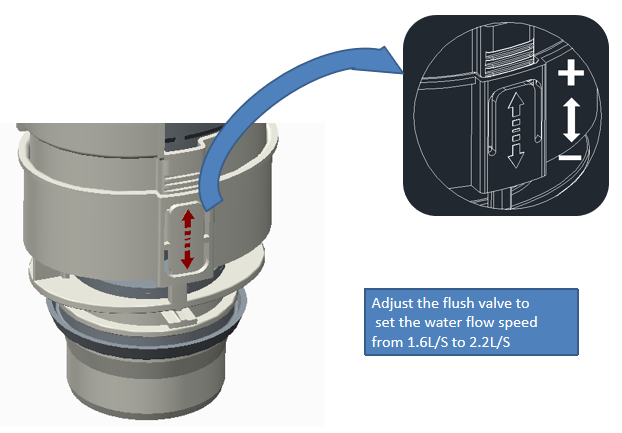 +
−

Adjust the flush valve to set the water flow speed from 1.6L/S to 2.2L/S